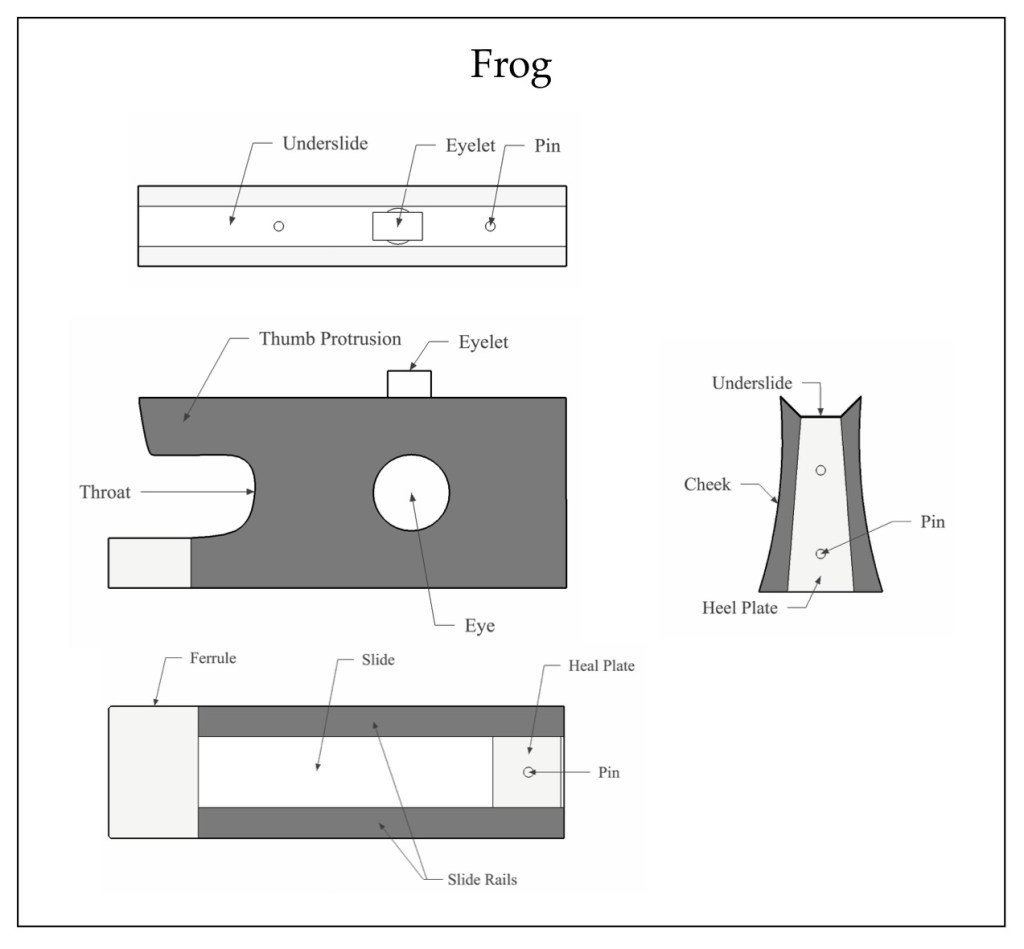 Frog

Underslide
Eyelet
Pin

Thumb Protrusion
Eyelet
Throat
Eye

Underslide
Cheek
Pin
Heel Plate

Ferrule
Slide
Heal Plate
Pin
Slide Rails